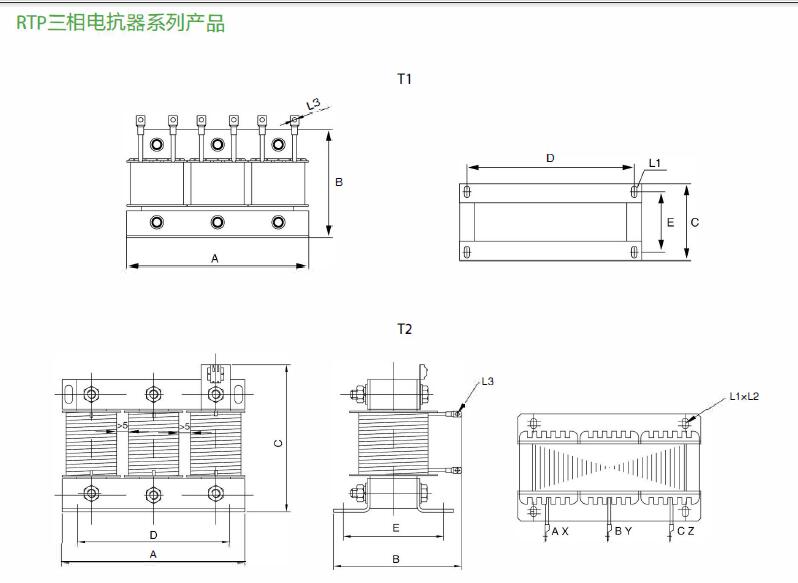 RTP三相电抗器系列产品

T1

L3

B

A

D

L1

E

C

T2

>5

>5

C

D

A

L3

E

B

L1×L2

A X

B Y

C Z